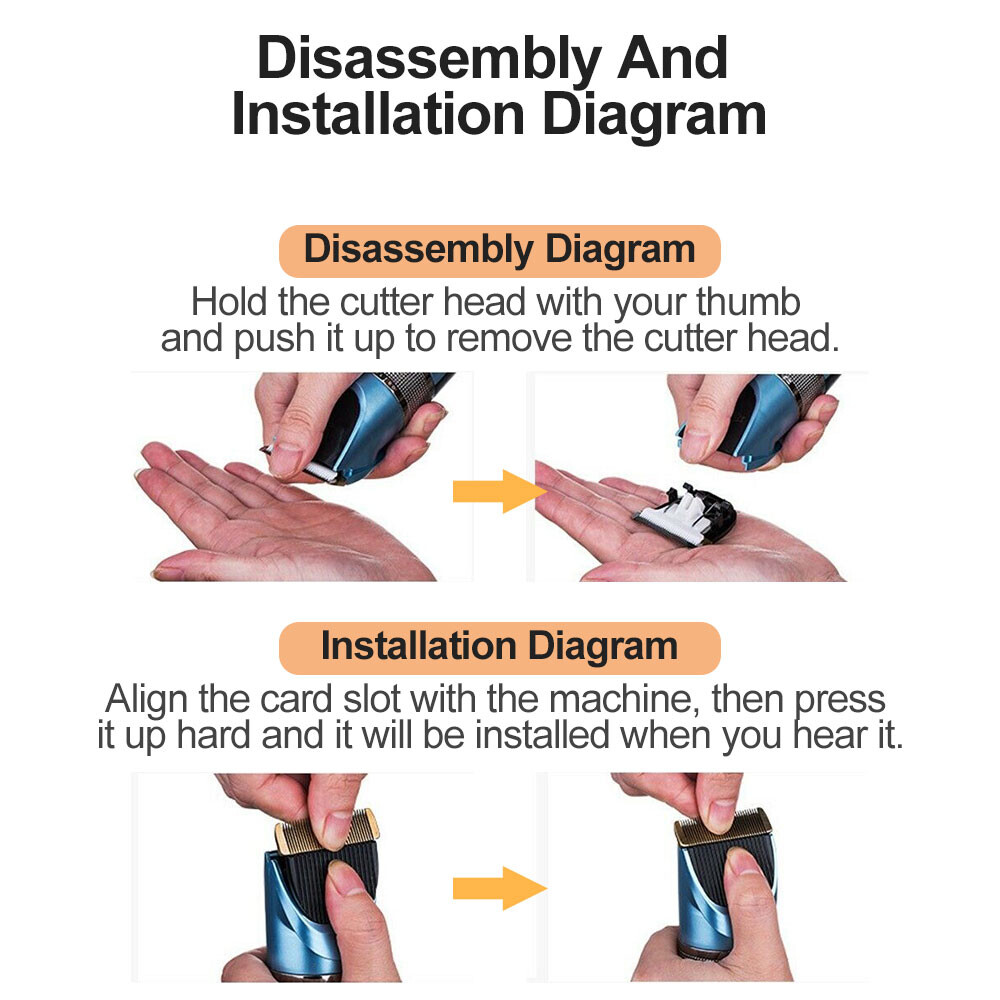 Disassembly And Installation Diagram

Disassembly Diagram

Hold the cutter head with your thumb and push it up to remove the cutter head.

Installation Diagram

Align the card slot with the machine, then press it up hard and it will be installed when you hear it.