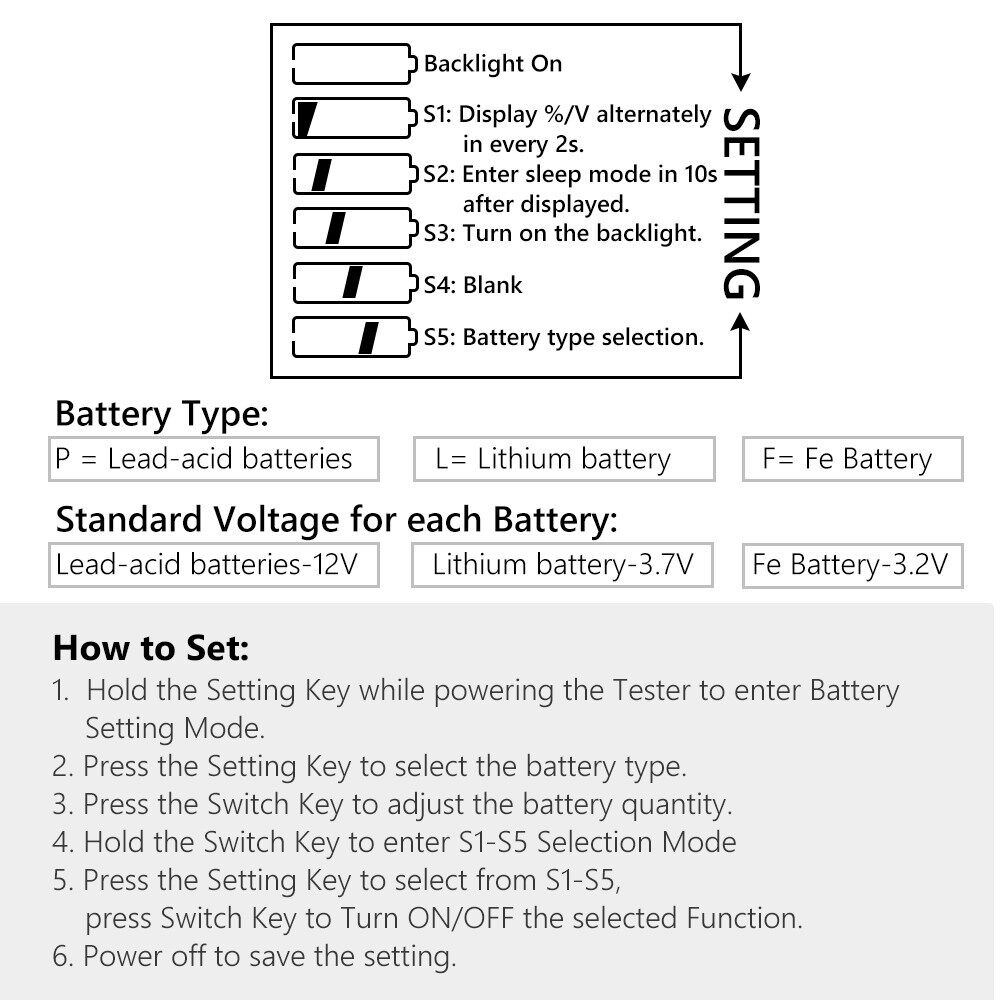 Backlight On

S1: Display %/V alternately in every 2s.

S2: Enter sleep mode in 10s after displayed.

S3: Turn on the backlight.

S4: Blank

S5: Battery type selection.

SETTING

Battery Type:

P = Lead-acid batteries

L= Lithium battery

F= Fe Battery

Standard Voltage for each Battery:

Lead-acid batteries-12V

Lithium battery-3.7V

Fe Battery-3.2V

How to Set:

1. Hold the Setting Key while powering the Tester to enter Battery Setting Mode.
2. Press the Setting Key to select the battery type.
3. Press the Switch Key to adjust the battery quantity.
4. Hold the Switch Key to enter S1-S5 Selection Mode
5. Press the Setting Key to select from S1-S5, press Switch Key to Turn ON/OFF the selected Function.
6. Power off to save the setting.